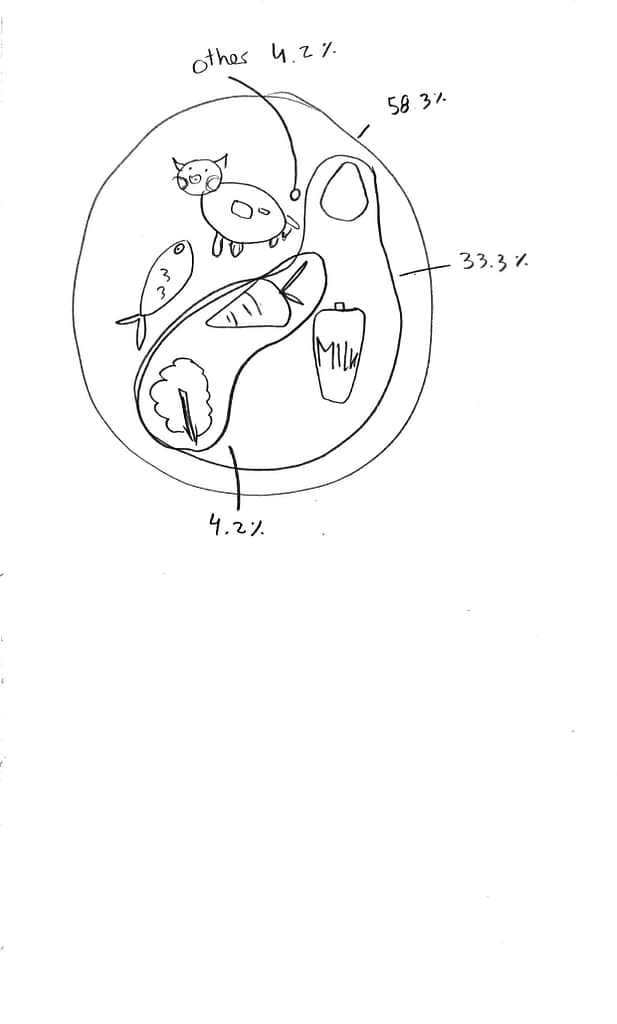 others 4.2%

58.3%

33.3%

MILK

4.2%