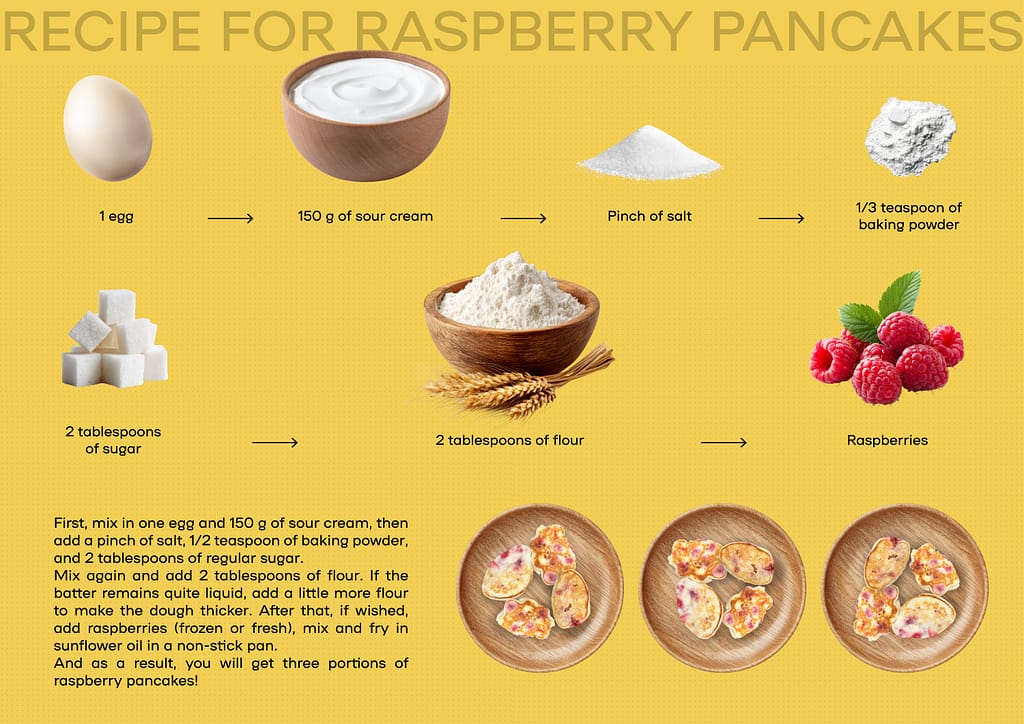 RECIPE FOR RASPBERRY PANCAKES

1 egg

150 g of sour cream

Pinch of salt

1/3 teaspoon of baking powder

2 tablespoons of sugar

2 tablespoons of flour

Raspberries

First, mix in one egg and 150 g of sour cream, then add a pinch of salt, 1/2 teaspoon of baking powder, and 2 tablespoons of regular sugar.
Mix again and add 2 tablespoons of flour. If the batter remains quite liquid, add a little more flour to make the dough thicker. After that, if wished, add raspberries (frozen or fresh), mix and fry in sunflower oil in a non-stick pan.
And as a result, you will get three portions of raspberry pancakes!