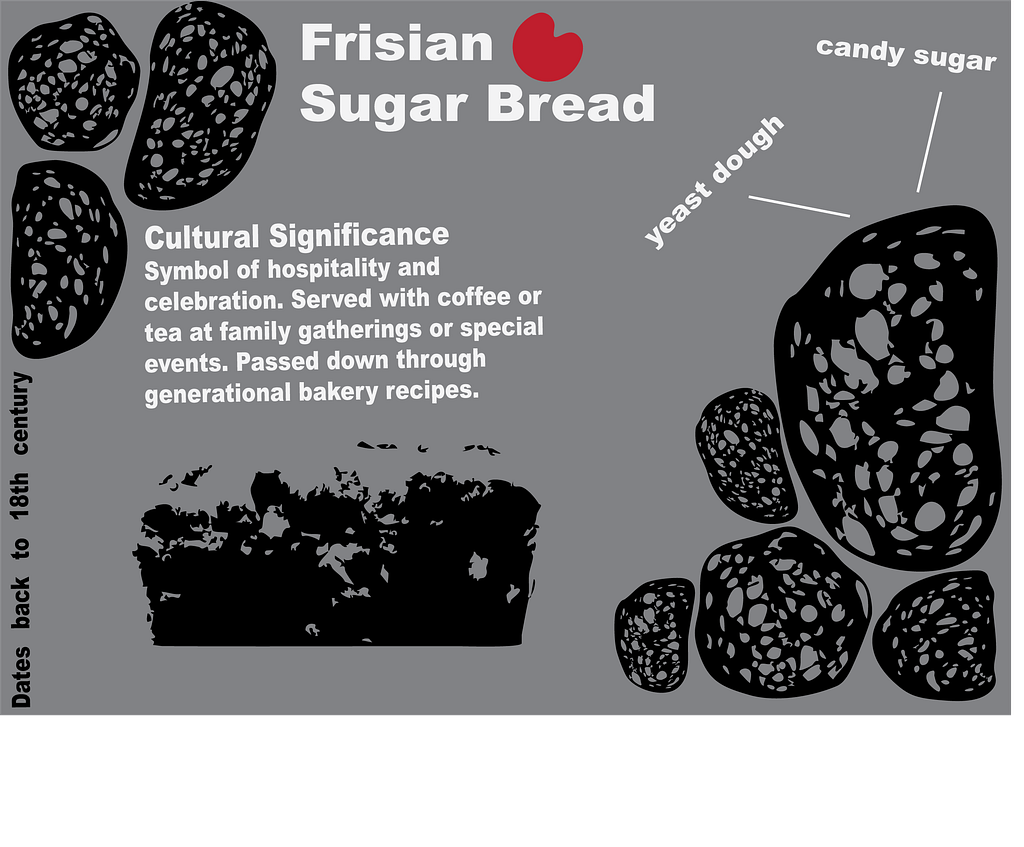 Frisian
Sugar Bread

candy sugar

yeast dough

Cultural Significance
Symbol of hospitality and celebration. Served with coffee or tea at family gatherings or special events. Passed down through generational bakery recipes.

Dates back to 18th century