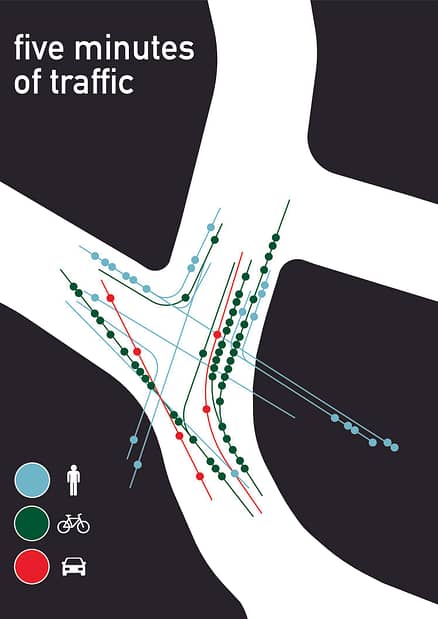 five minutes of traffic