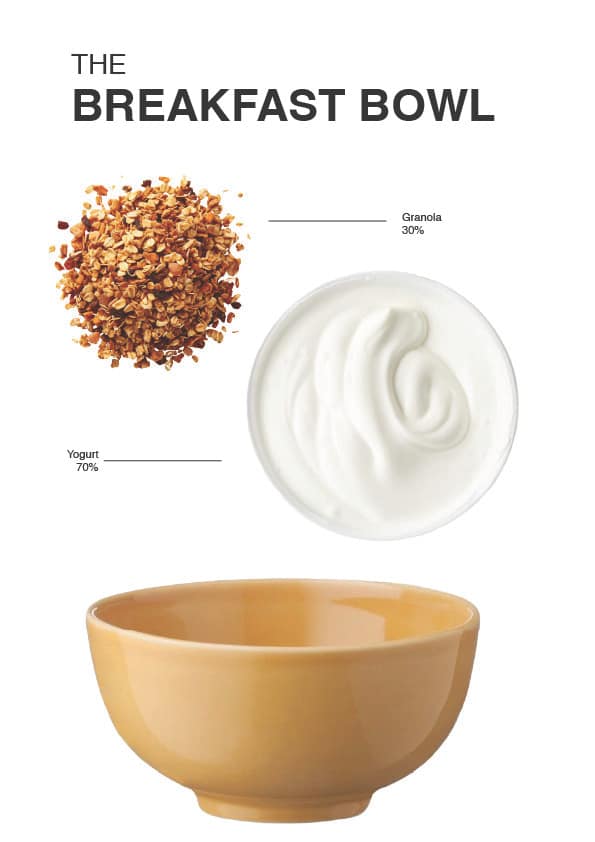 THE
BREAKFAST BOWL

Granola
30%

Yogurt
70%