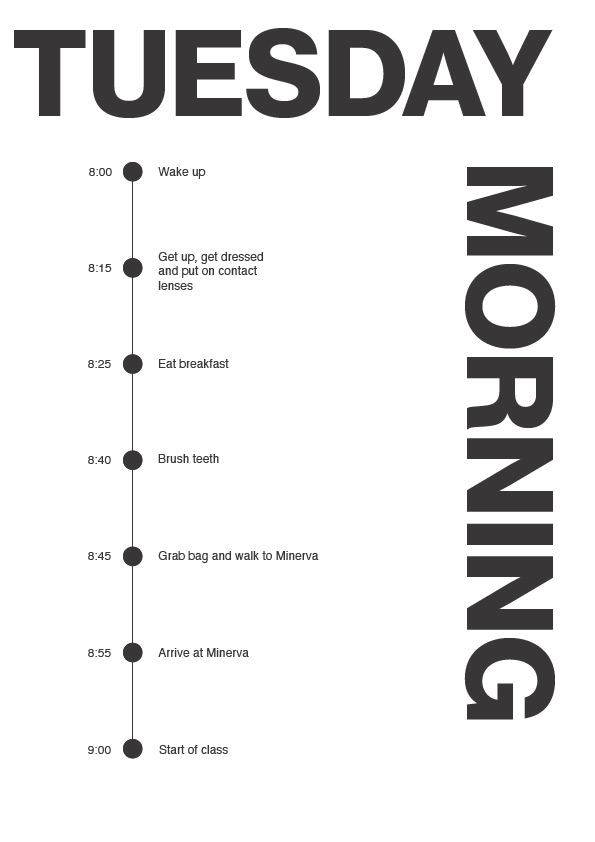 TUESDAY

MORNING

8:00 Wake up

8:15 Get up, get dressed and put on contact lenses

8:25 Eat breakfast

8:40 Brush teeth

8:45 Grab bag and walk to Minerva

8:55 Arrive at Minerva

9:00 Start of class