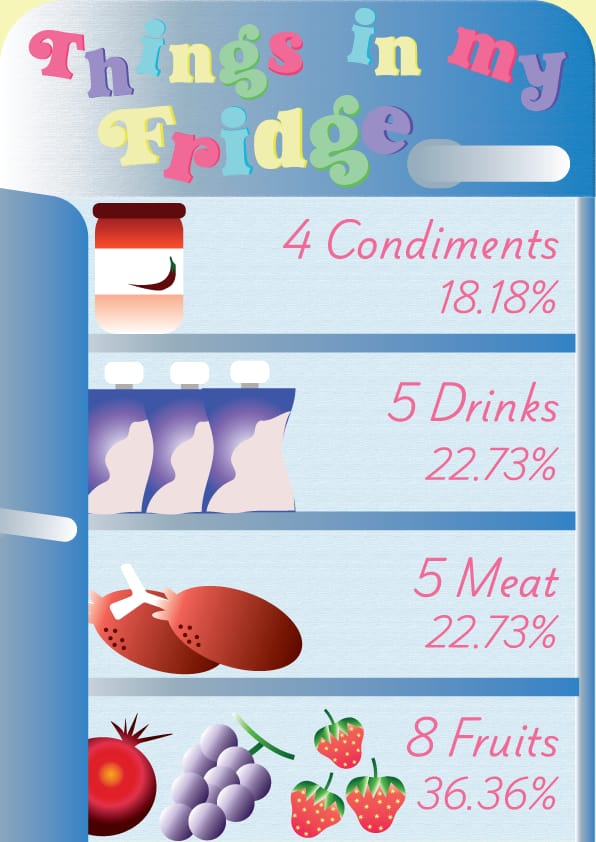 Things in my Fridge

4 Condiments
18.18%

5 Drinks
22.73%

5 Meat
22.73%

8 Fruits
36.36%