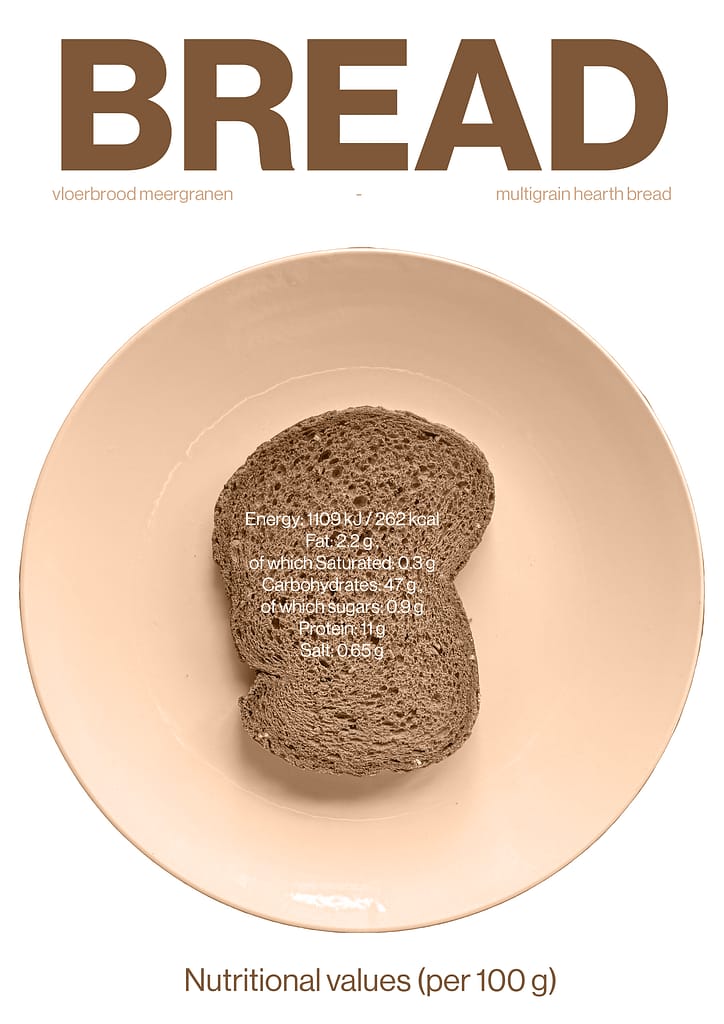 BREAD

vloerbrood meergranen - multigrain hearth bread

Energy: 1109 kJ / 262 kcal
Fat: 2.2 g
of which Saturated: 0.3 g
Carbohydrates: 47 g
of which sugars: 0.9 g
Protein: 11 g
Salt: 0.65 g

Nutritional values (per 100 g)