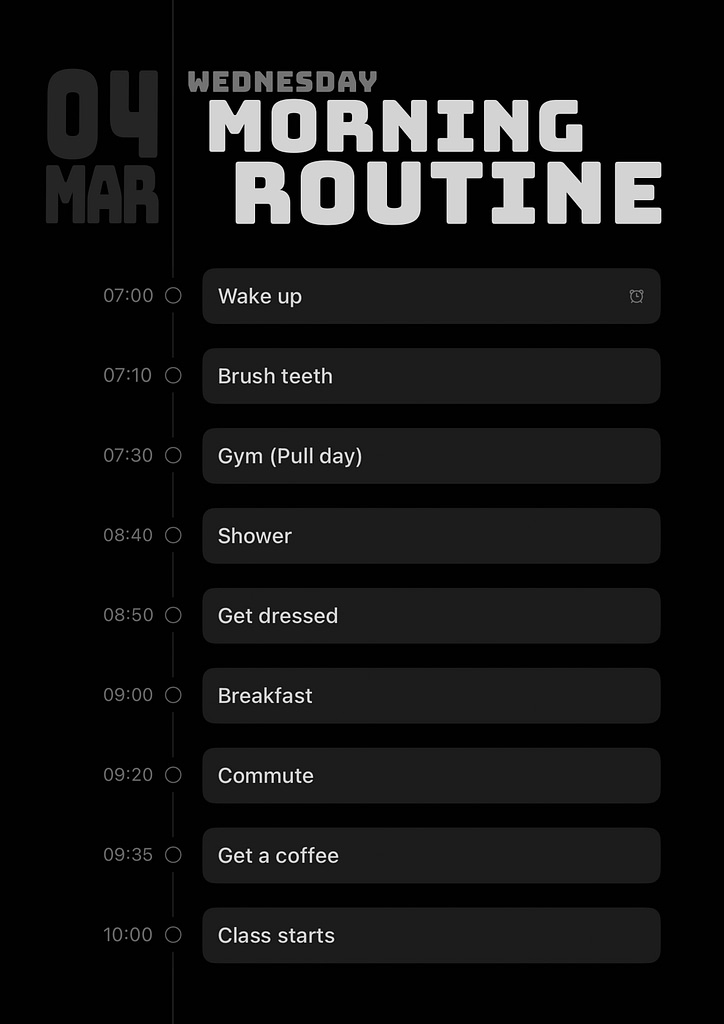 04
MAR

WEDNESDAY
MORNING
ROUTINE

07:00 Wake up

07:10 Brush teeth

07:30 Gym (Pull day)

08:40 Shower

08:50 Get dressed

09:00 Breakfast

09:20 Commute

09:35 Get a coffee

10:00 Class starts