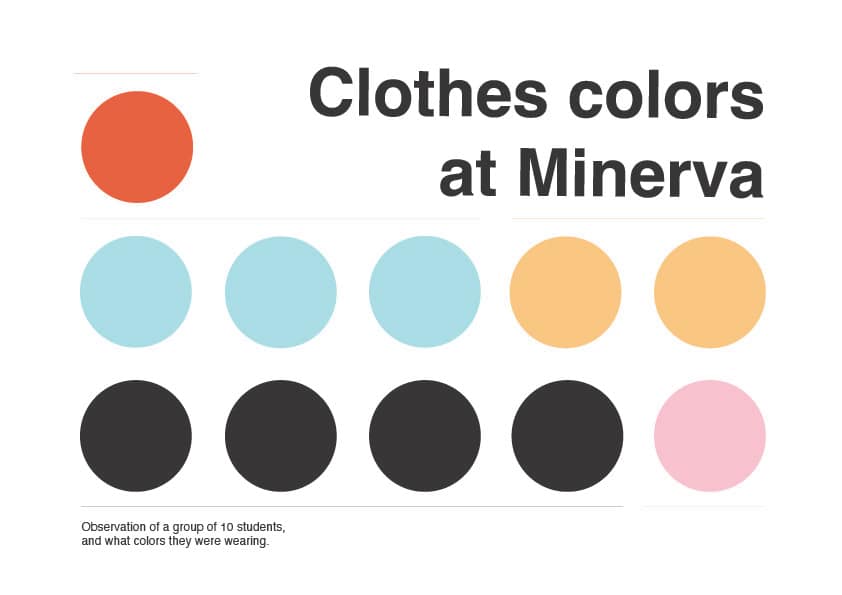 Clothes colors at Minerva

Observation of a group of 10 students, and what colors they were wearing.