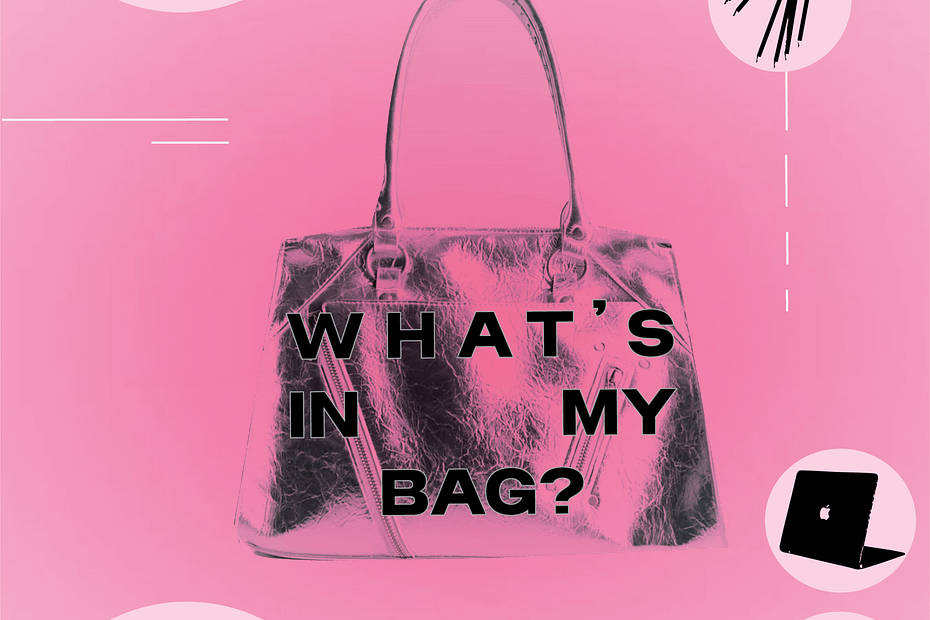 WHAT'S IN MY BAG?