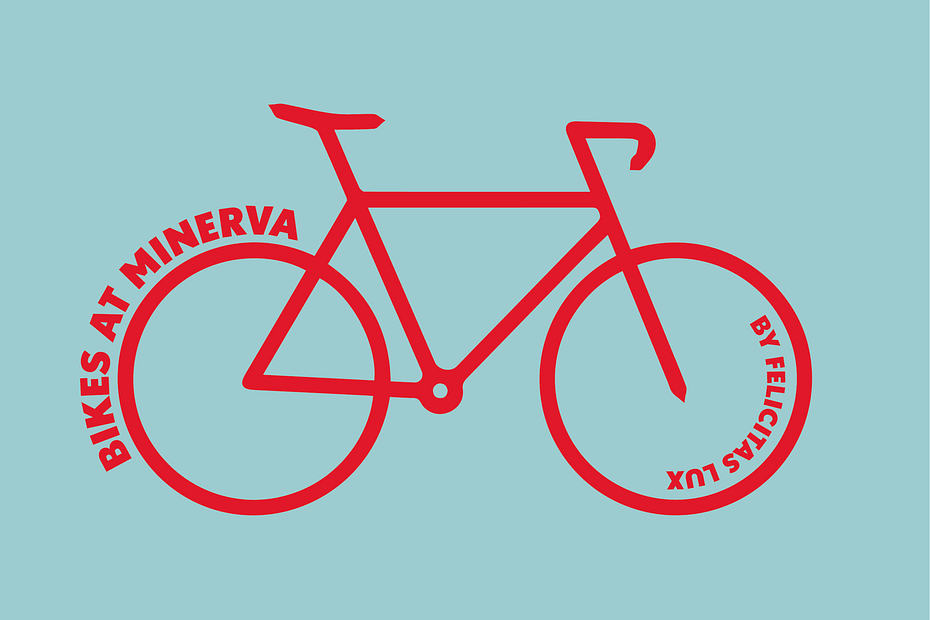 BIKES AT MINERVA

BY FELICITAS LUX