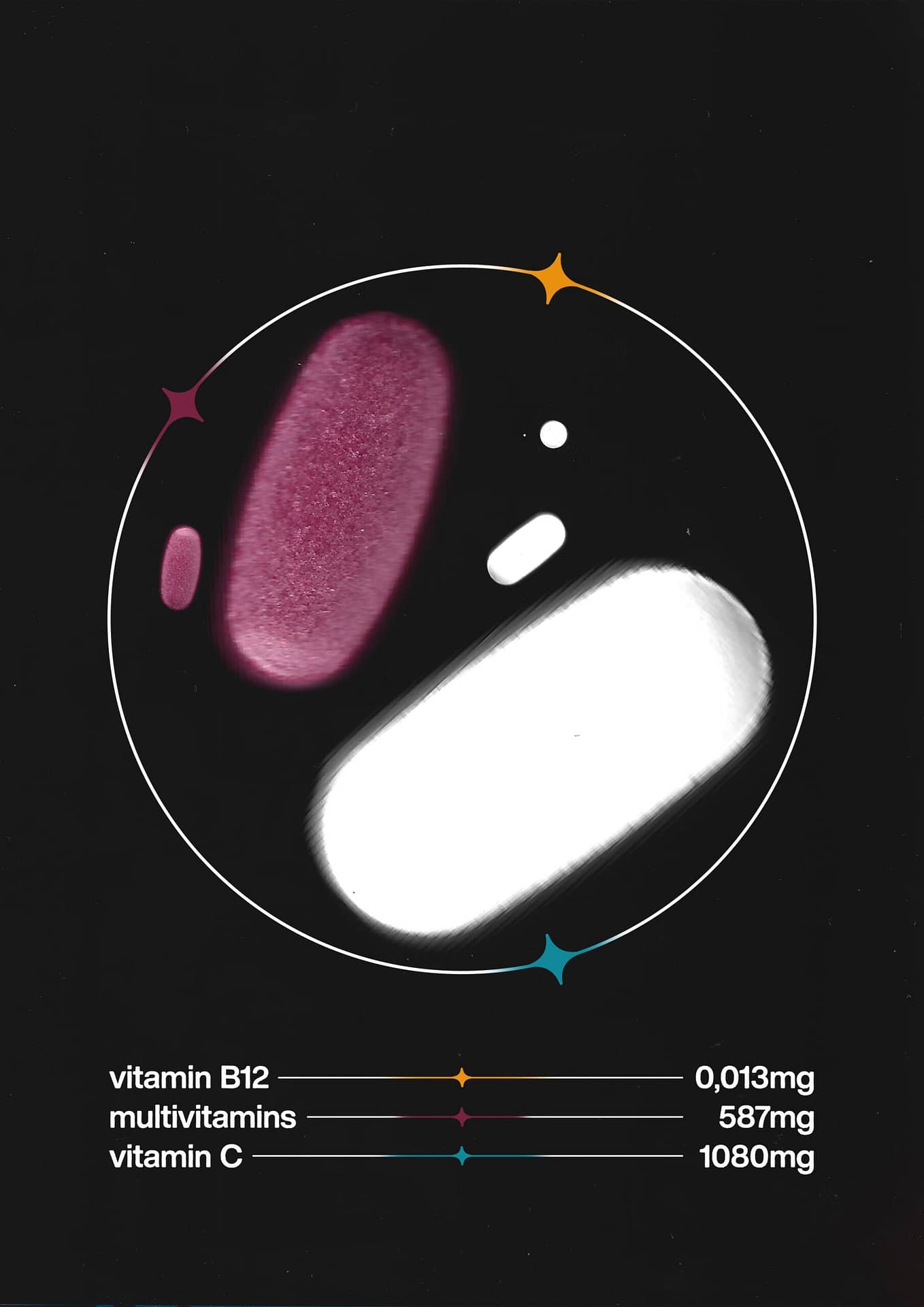 vitamin B12 0,013mg
multivitamins 587mg
vitamin C 1080mg